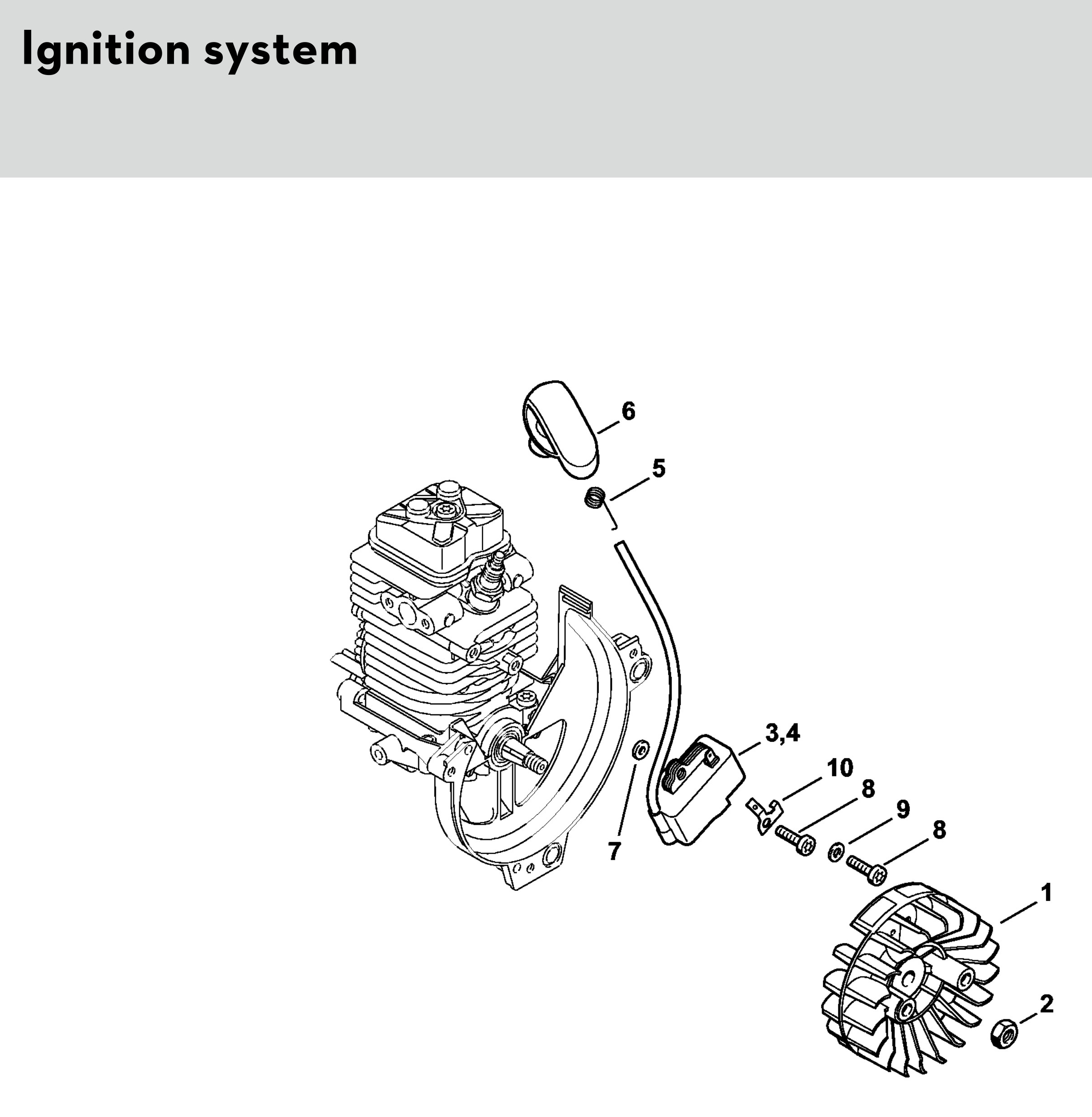 Ignition system

6
5
3,4
10
8
9
8
7
1
2